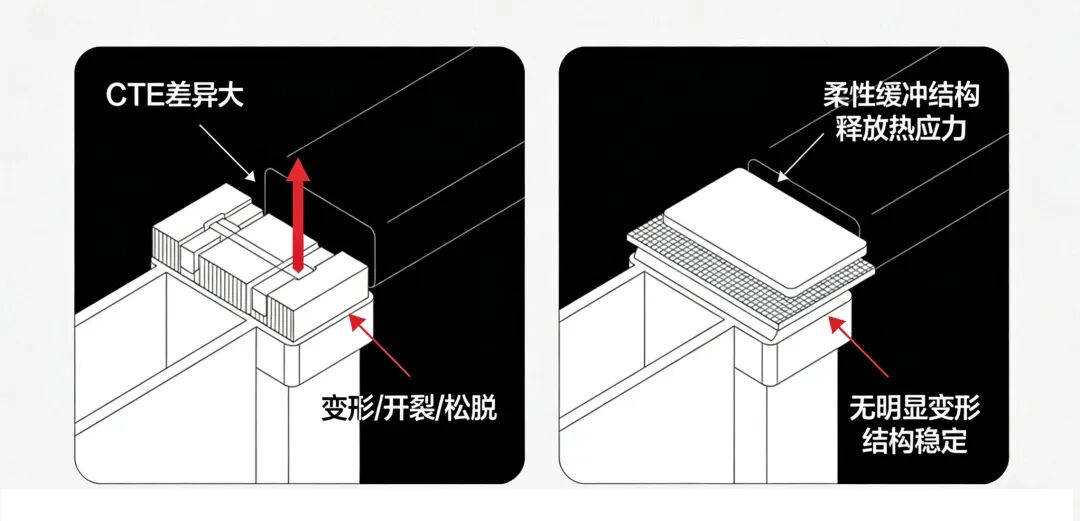 CTE差异大

变形/开裂/松脱

柔性缓冲结构
释放热应力

无明显变形
结构稳定